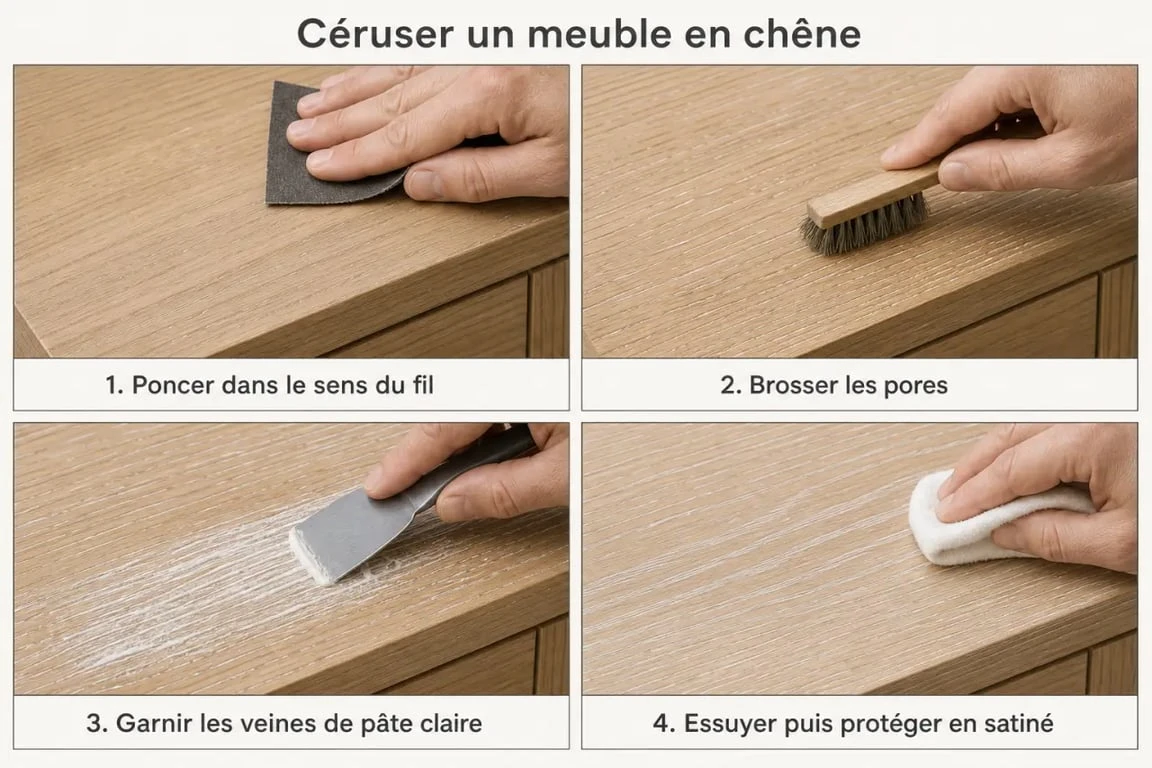 Céruser un meuble en chêne

1. Poncer dans le sens du fil

2. Brosser les pores

3. Garnir les veines de pâte claire

4. Essuyer puis protéger en satiné