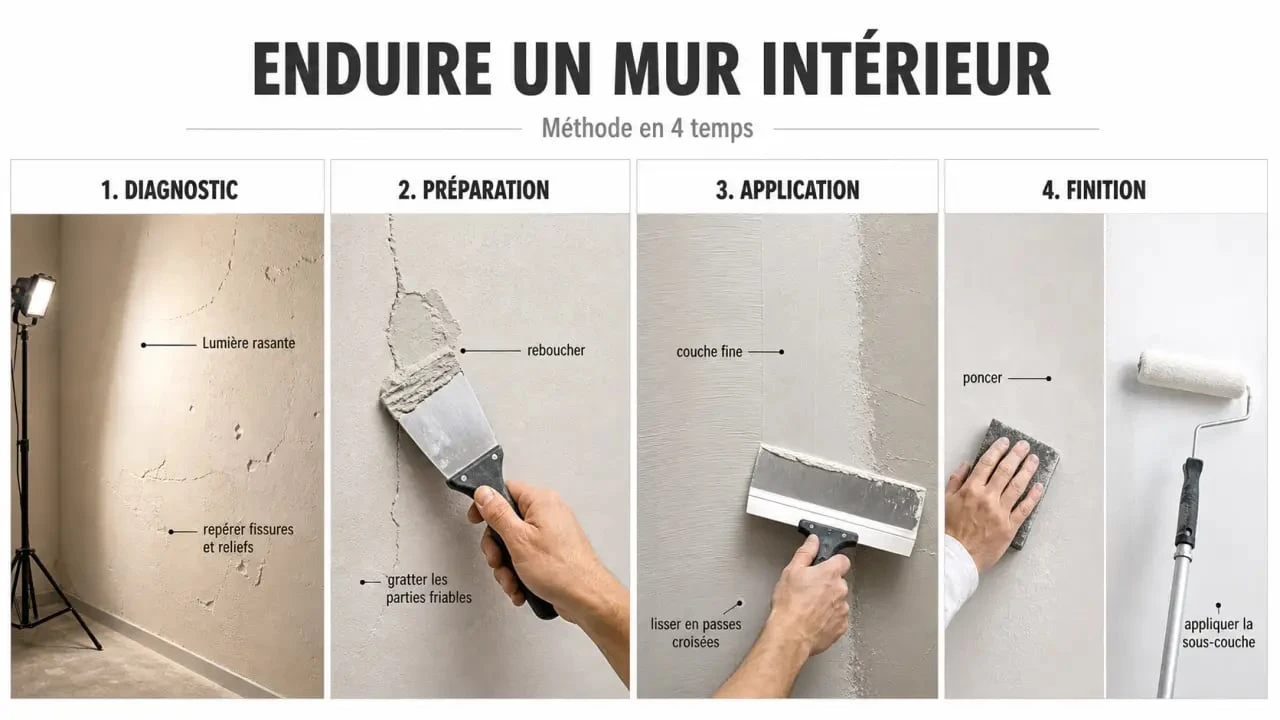 ENDUIRE UN MUR INTÉRIEUR

Méthode en 4 temps

1. DIAGNOSTIC

Lumière rasante

repérer fissures et reliefs

2. PRÉPARATION

reboucher

gratter les parties friables

3. APPLICATION

couche fine

lisser en passes croisées

4. FINITION

poncer

appliquer la sous-couche